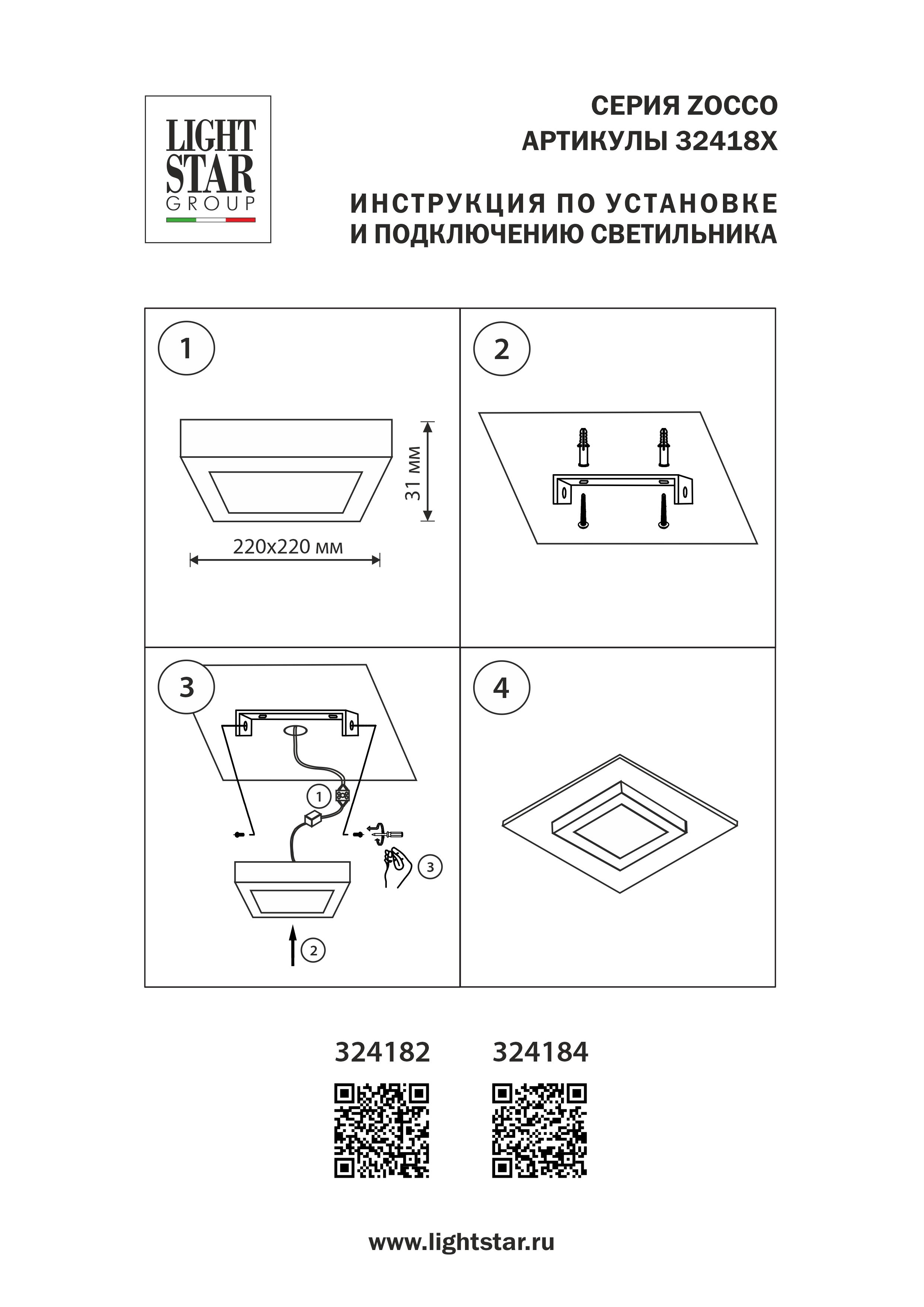 LIGHT STAR GROUP

СЕРИЯ ZOCCO
АРТИКУЛЫ 32418X

ИНСТРУКЦИЯ ПО УСТАНОВКЕ
И ПОДКЛЮЧЕНИЮ СВЕТИЛЬНИКА

1

31 мм

220x220 мм

2

3

1

3

2

4

324182

324184

www.lightstar.ru