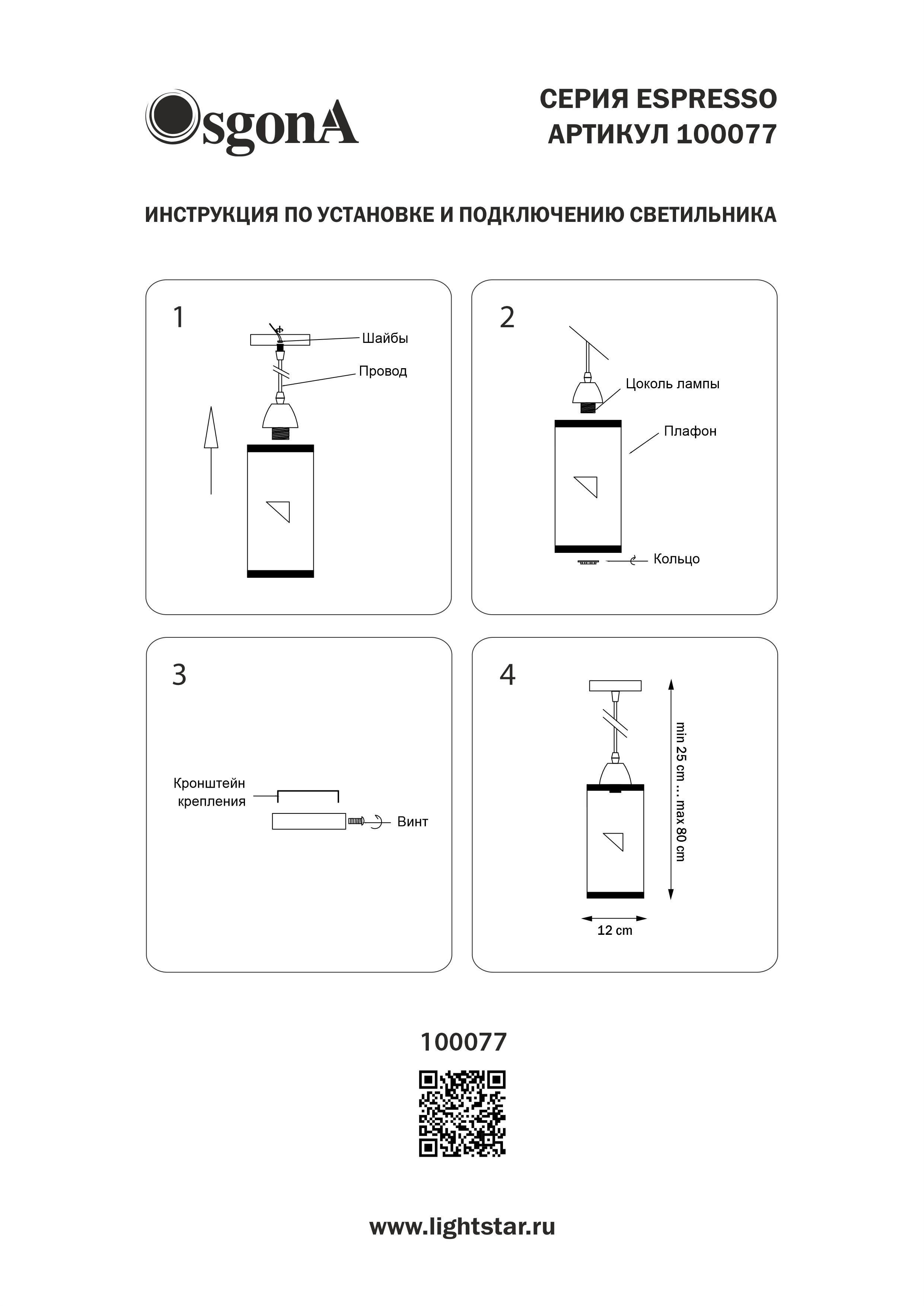 OsgonA

СЕРИЯ ESPRESSO
АРТИКУЛ 100077

ИНСТРУКЦИЯ ПО УСТАНОВКЕ И ПОДКЛЮЧЕНИЮ СВЕТИЛЬНИКА

1

Шайбы

Провод

2

Цоколь лампы

Плафон

Кольцо

3

Кронштейн крепления

Винт

4

min 25 cm ... max 80 cm

12 cm

100077

www.lightstar.ru