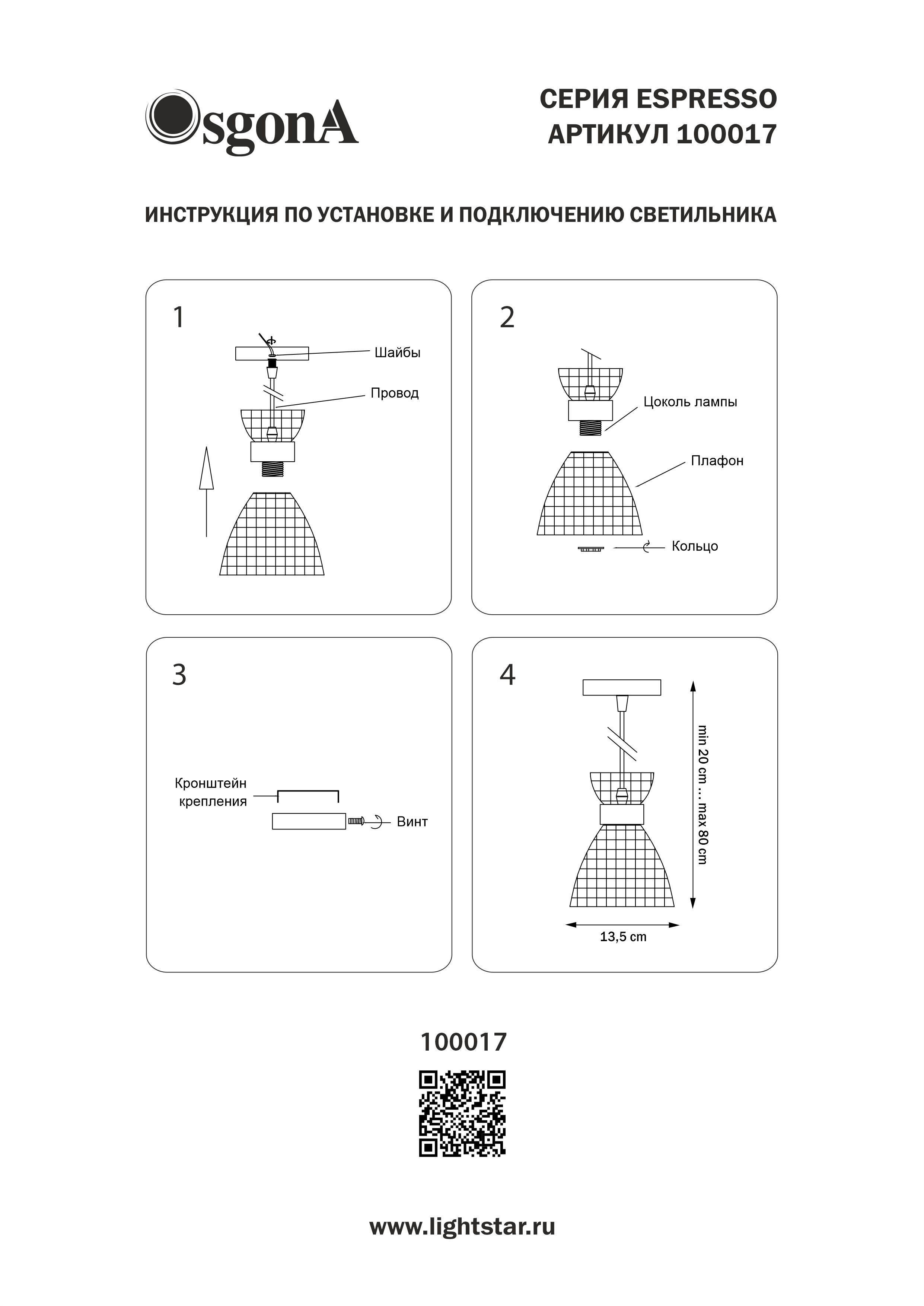 OsgonA

СЕРИЯ ESPRESSO
АРТИКУЛ 100017

ИНСТРУКЦИЯ ПО УСТАНОВКЕ И ПОДКЛЮЧЕНИЮ СВЕТИЛЬНИКА

1

Шайбы

Провод

2

Цоколь лампы

Плафон

Кольцо

3

Кронштейн крепления

Винт

4

min 20 cm ... max 80 cm

13,5 cm

100017

www.lightstar.ru