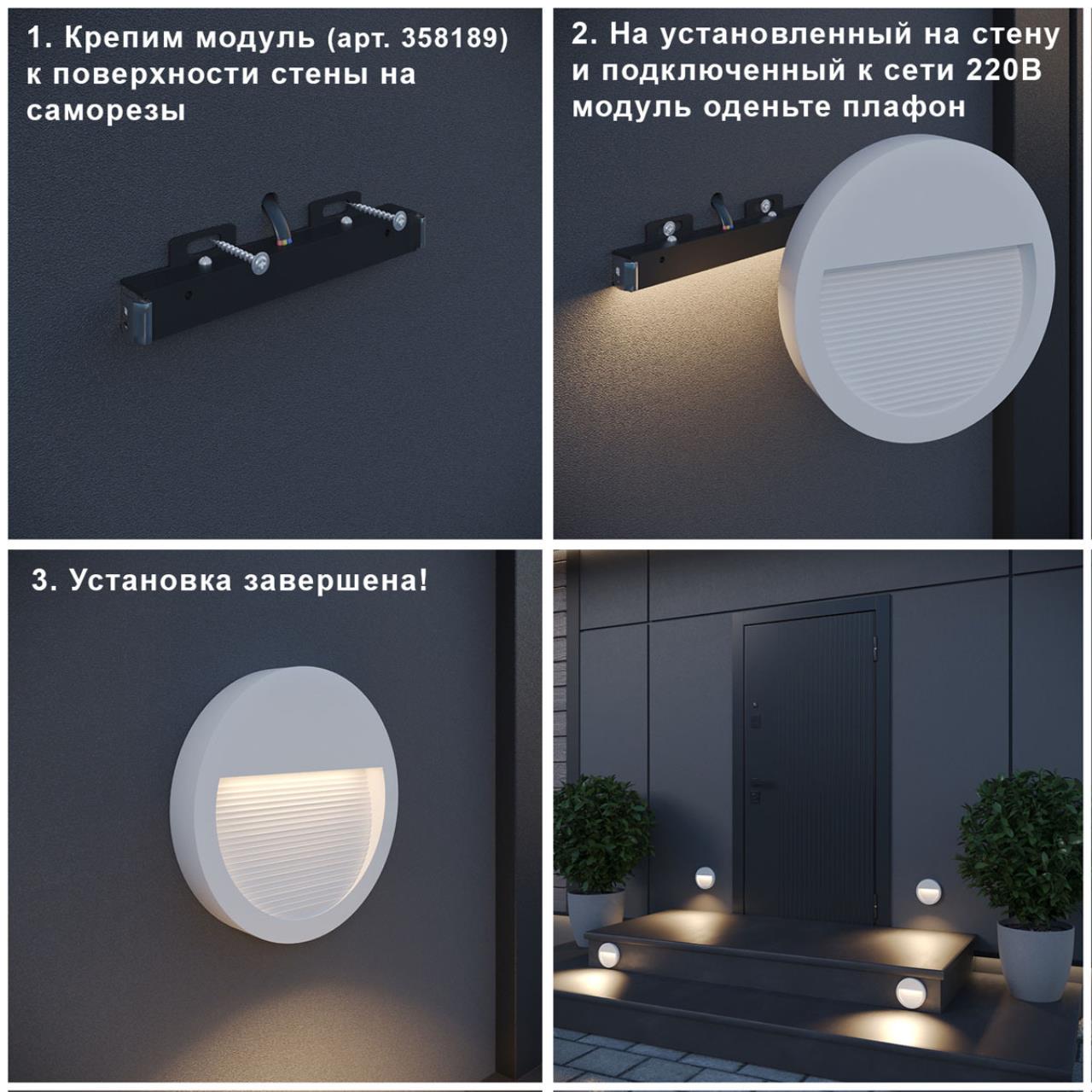 1. Крепим модуль (арт. 358189) к поверхности стены на саморезы

2. На установленный на стену и подключенный к сети 220В модуль оденьте плафон

3. Установка завершена!