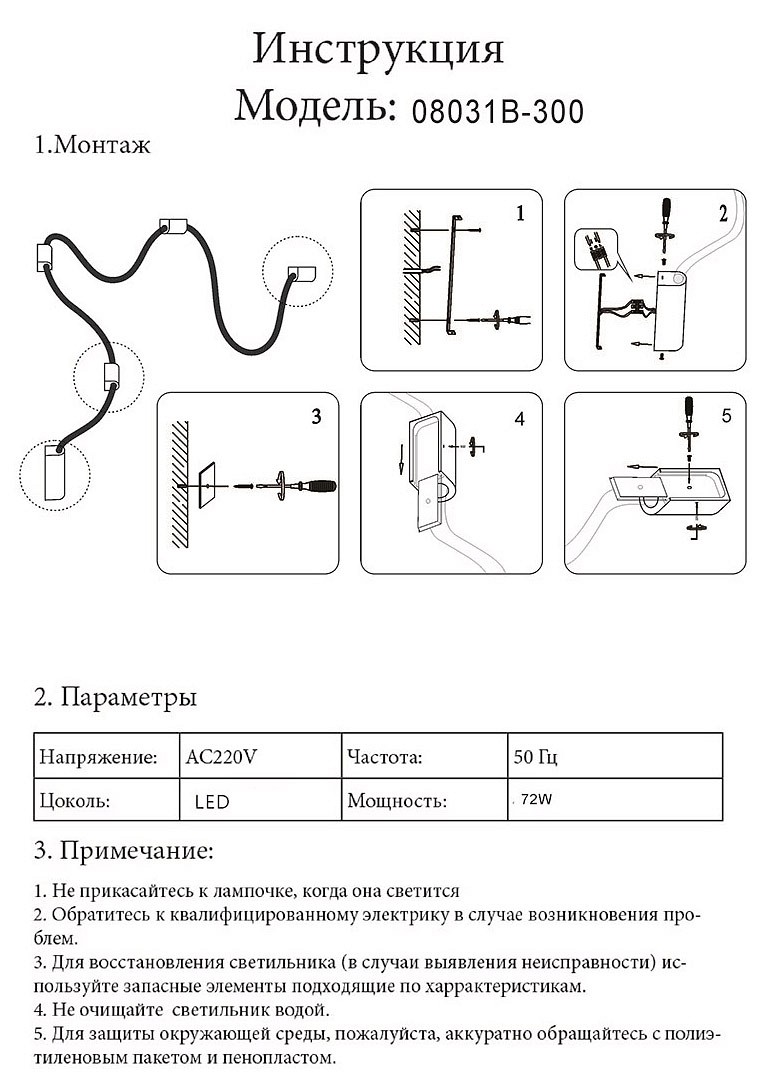 Инструкция
Модель: 08031B-300

1.Монтаж

1
2
3
4
5

2. Параметры

| Напряжение: | AC220V | Частота: | 50 Гц |
|---|---|---|---|
| Цоколь: | LED | Мощность: | 72W |

3. Примечание:

1. Не прикасайтесь к лампочке, когда она светится
2. Обратитесь к квалифицированному электрику в случае возникновения проблем.
3. Для восстановления светильника (в случаи выявления неисправности) используйте запасные элементы подходящие по харрактеристикам.
4. Не очищайте светильник водой.
5. Для защиты окружающей среды, пожалуйста, аккуратно обращайтесь с полиэтиленовым пакетом и пенопластом.